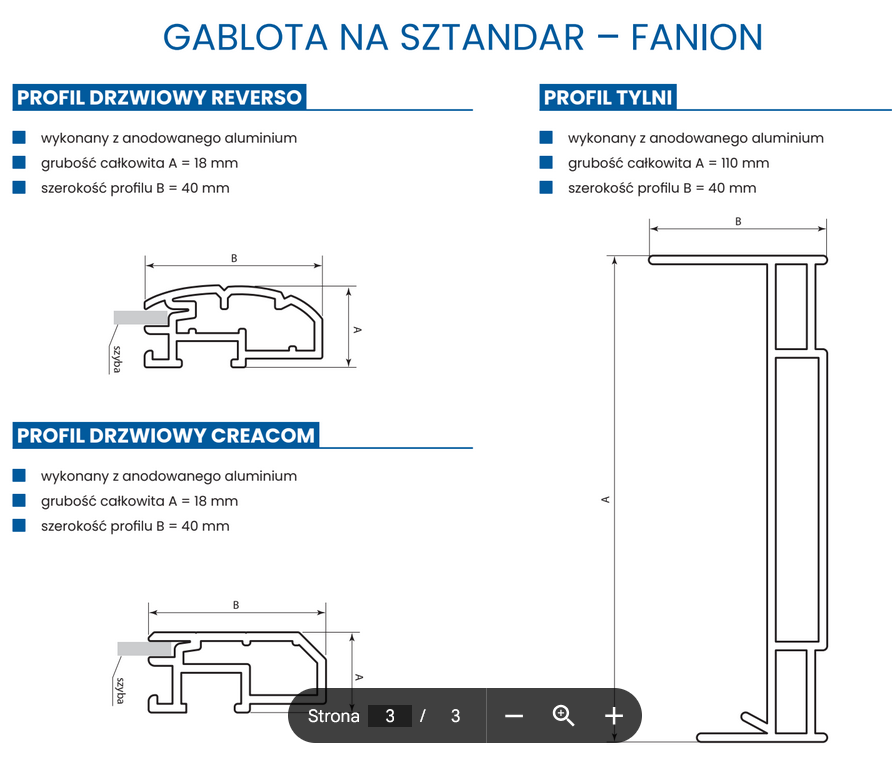 GABLOTA NA SZTANDAR – FANION

PROFIL DRZWIOWY REVERSO

wykonany z anodowanego aluminium
grubość całkowita A = 18 mm
szerokość profilu B = 40 mm

B
A
szyba

PROFIL DRZWIOWY CREACOM

wykonany z anodowanego aluminium
grubość całkowita A = 18 mm
szerokość profilu B = 40 mm

B
A
szyba

PROFIL TYLNI

wykonany z anodowanego aluminium
grubość całkowita A = 110 mm
szerokość profilu B = 40 mm

B
A

Strona 3 / 3